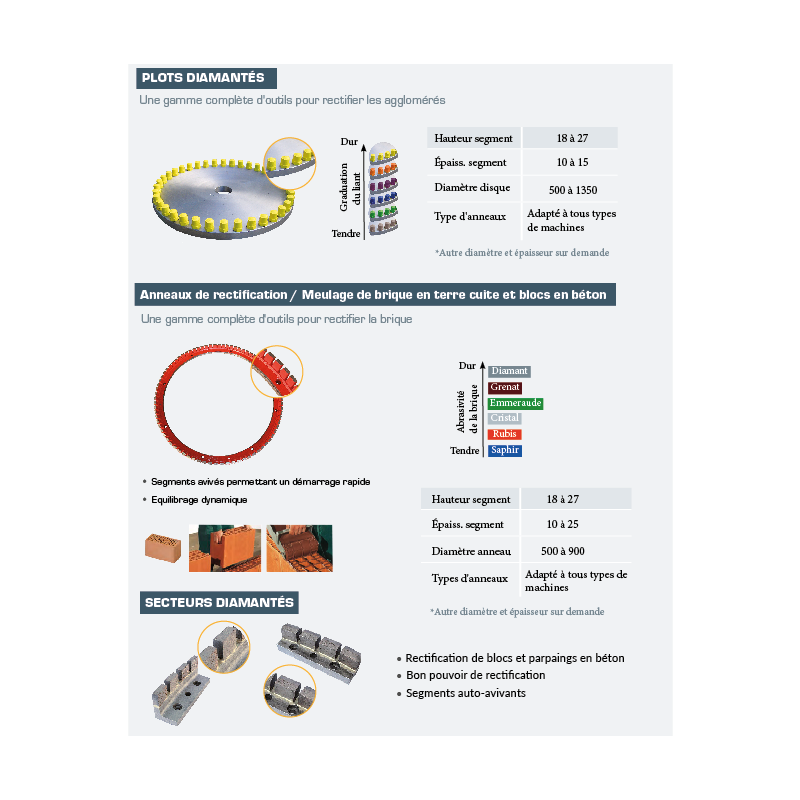 PLOTS DIAMANTÉS

Une gamme complète d'outils pour rectifier les agglomérés

Dur
Graduation du liant
Tendre

| Hauteur segment | 18 à 27 |
|---|---|
| Épaiss. segment | 10 à 15 |
| Diamètre disque | 500 à 1350 |
| Type d'anneaux | Adapté à tous types de machines |

*Autre diamètre et épaisseur sur demande

Anneaux de rectification / Meulage de brique en terre cuite et blocs en béton

Une gamme complète d'outils pour rectifier la brique

Dur
Abrasivité de la brique
Tendre

Diamant
Grenat
Emmeraude
Cristal
Rubis
Saphir

• Segments avivés permettant un démarrage rapide
• Equilibrage dynamique

| Hauteur segment | 18 à 27 |
|---|---|
| Épaiss. segment | 10 à 25 |
| Diamètre anneau | 500 à 900 |
| Types d'anneaux | Adapté à tous types de machines |

*Autre diamètre et épaisseur sur demande

SECTEURS DIAMANTÉS

• Rectification de blocs et parpaings en béton
• Bon pouvoir de rectification
• Segments auto-avivants